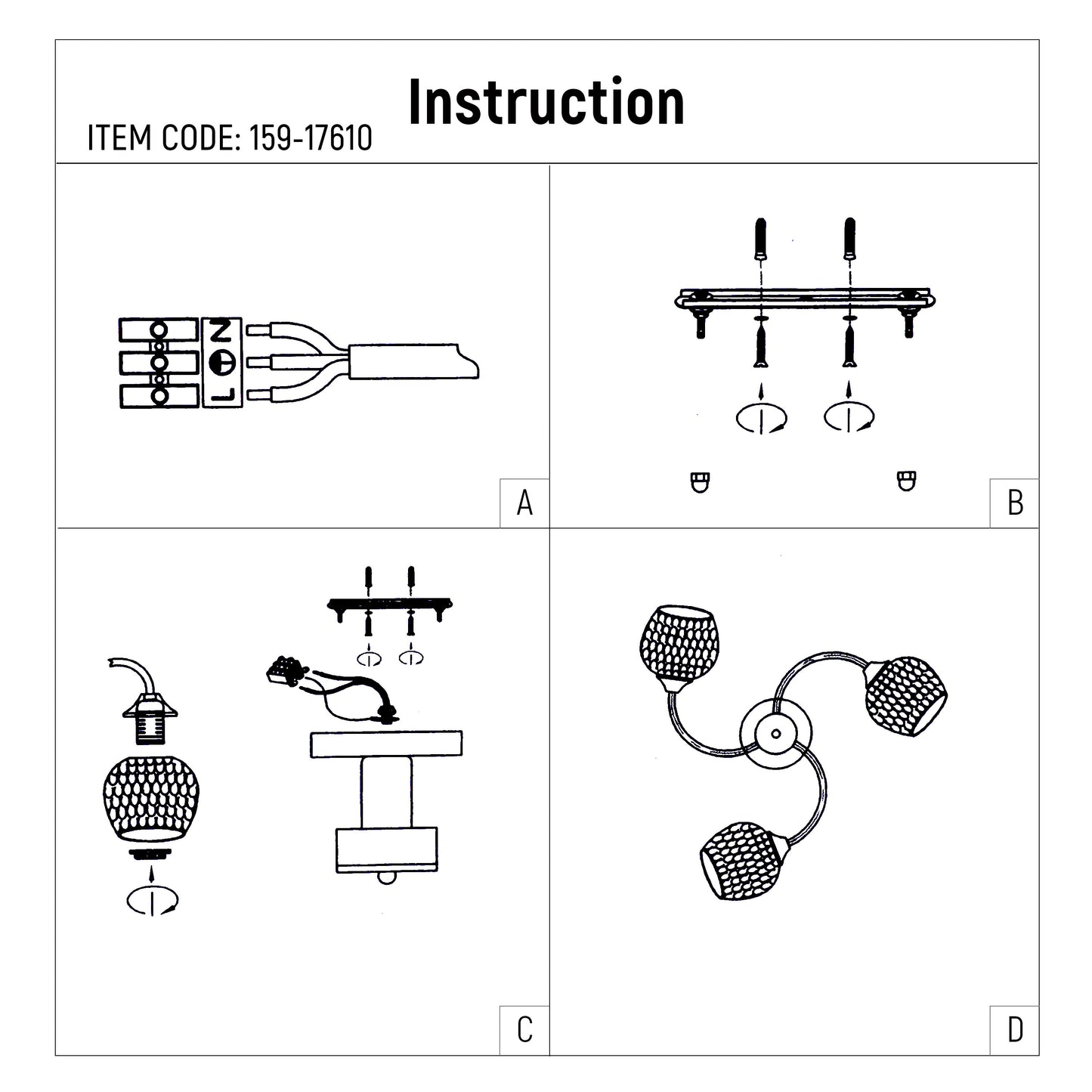 Instruction

ITEM CODE: 159-17610

N
L

A

B

C

D