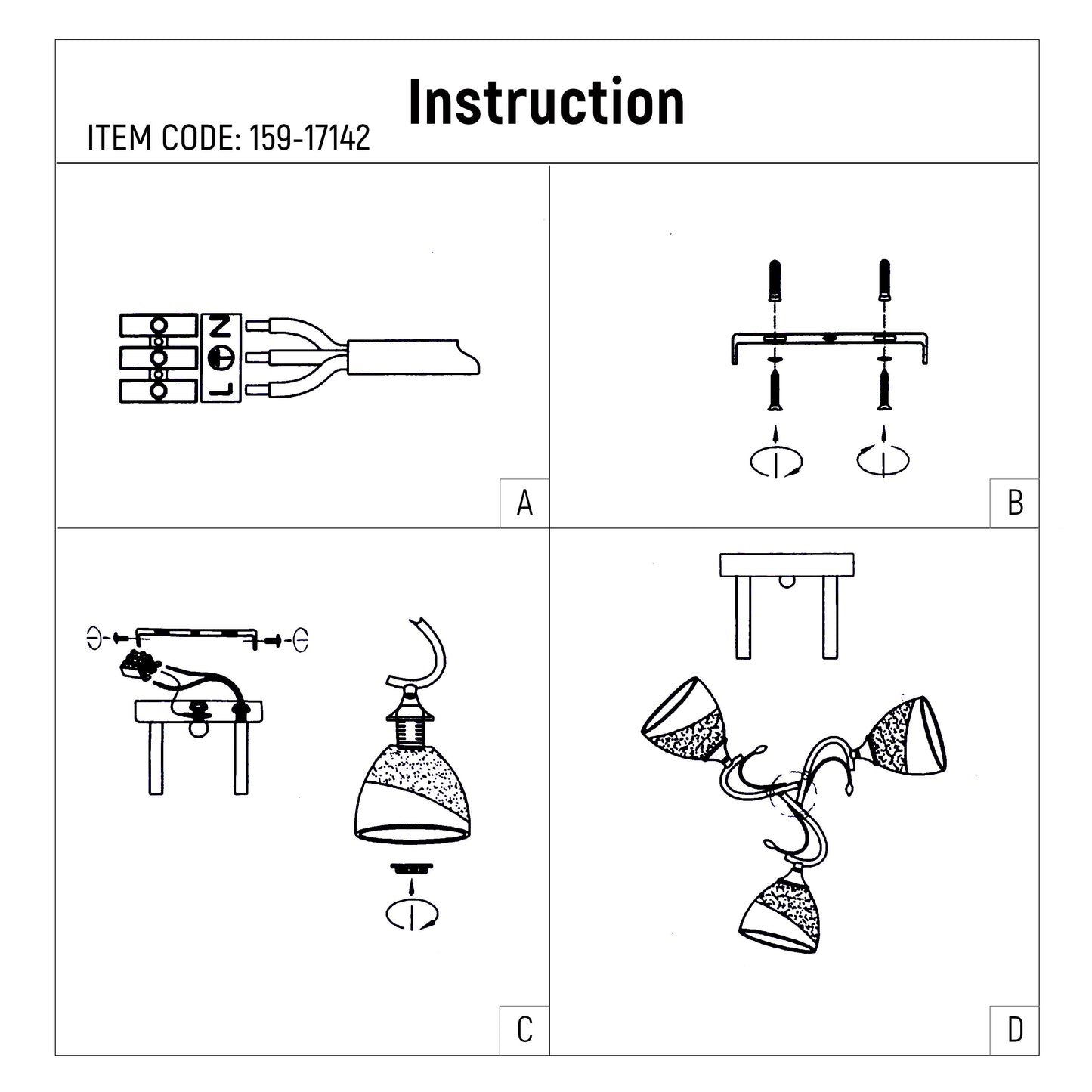 Instruction

ITEM CODE: 159-17142

N

L

A

B

C

D