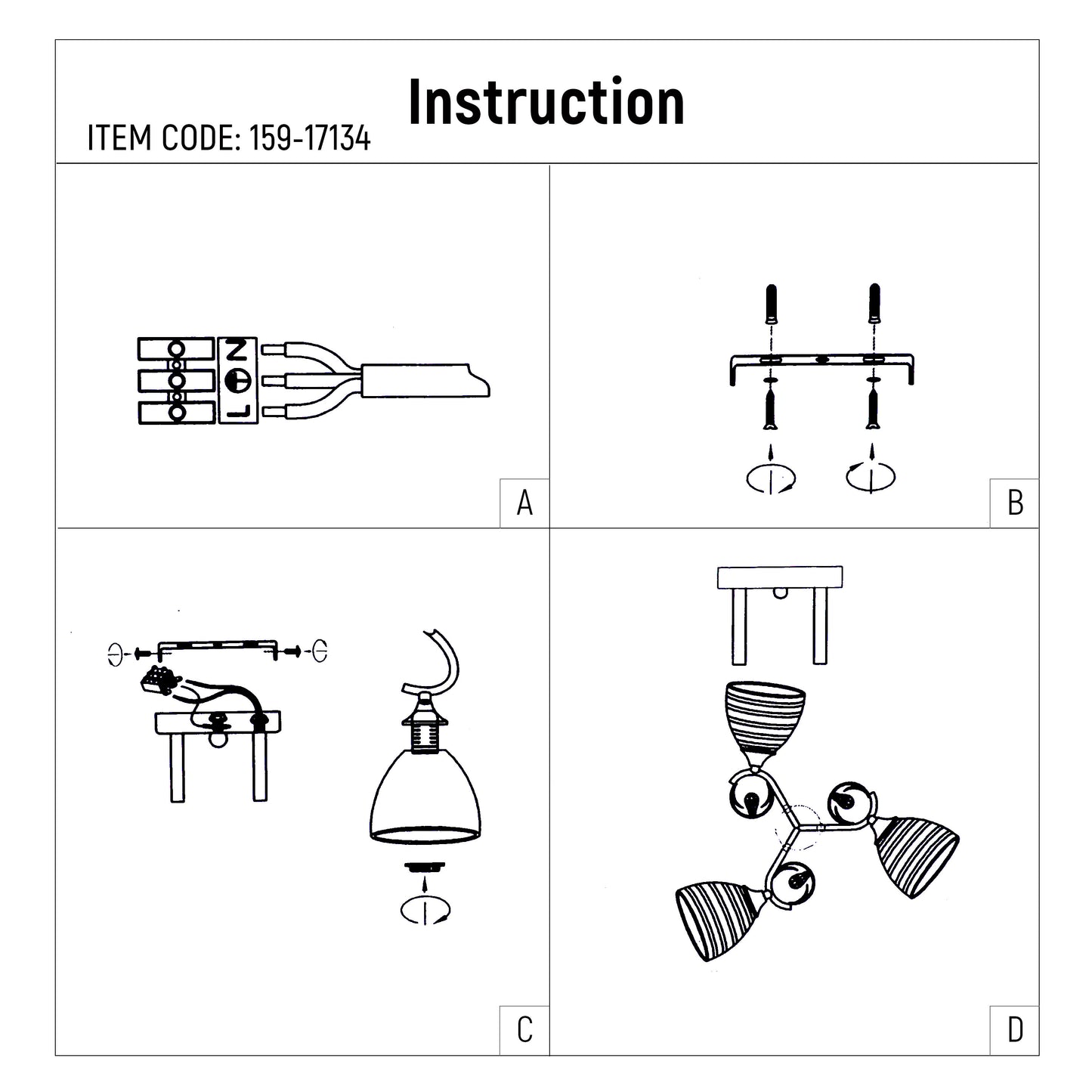 Instruction
ITEM CODE: 159-17134

N
L

A

B

C

D