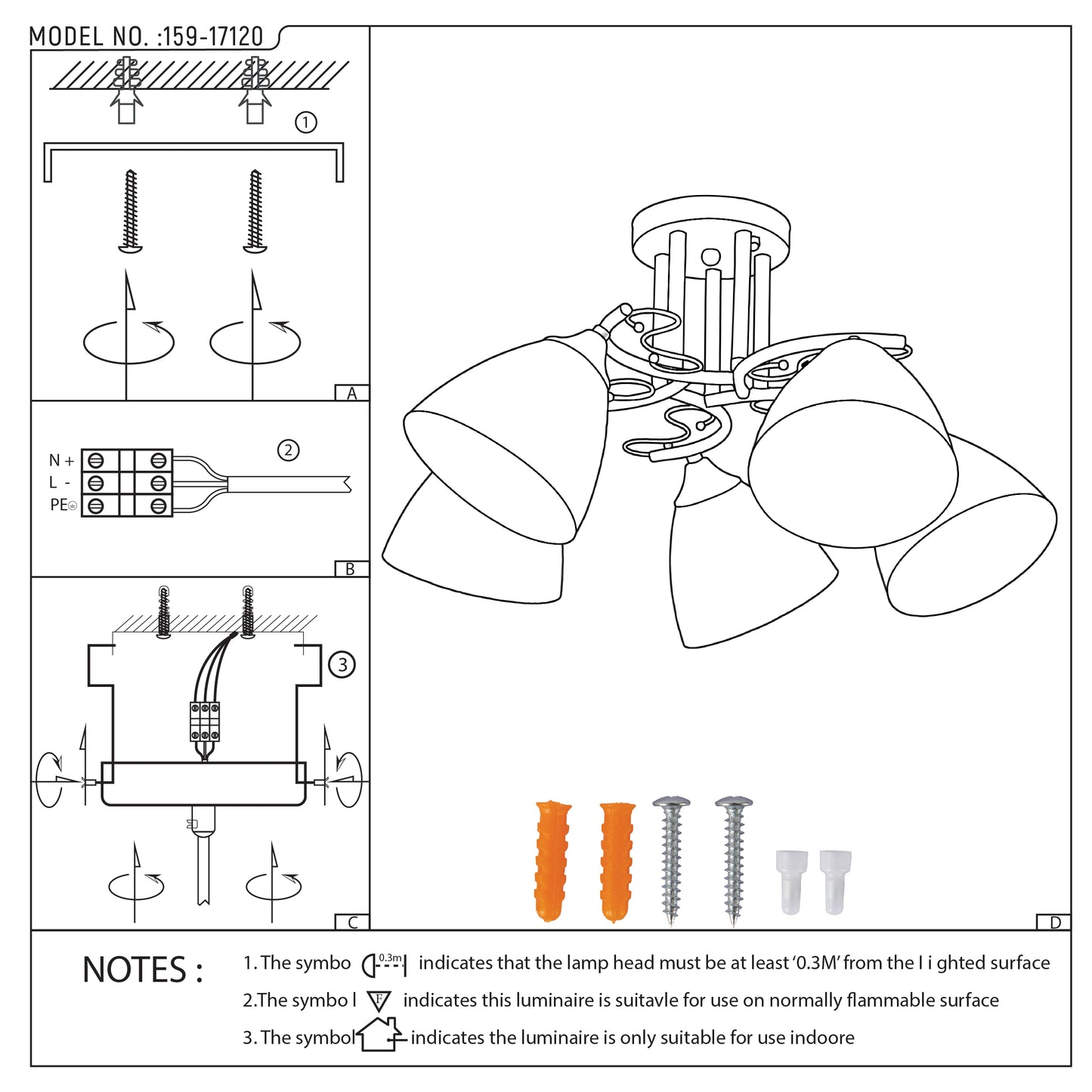 MODEL NO. :159-17120

①

A

N +
L -
PE

②

B

③

C

D

NOTES :

1. The symbo 0.3m indicates that the lamp head must be at least '0.3M' from the l i ghted surface

2.The symbo l F indicates this luminaire is suitavle for use on normally flammable surface

3. The symbol indicates the luminaire is only suitable for use indoore