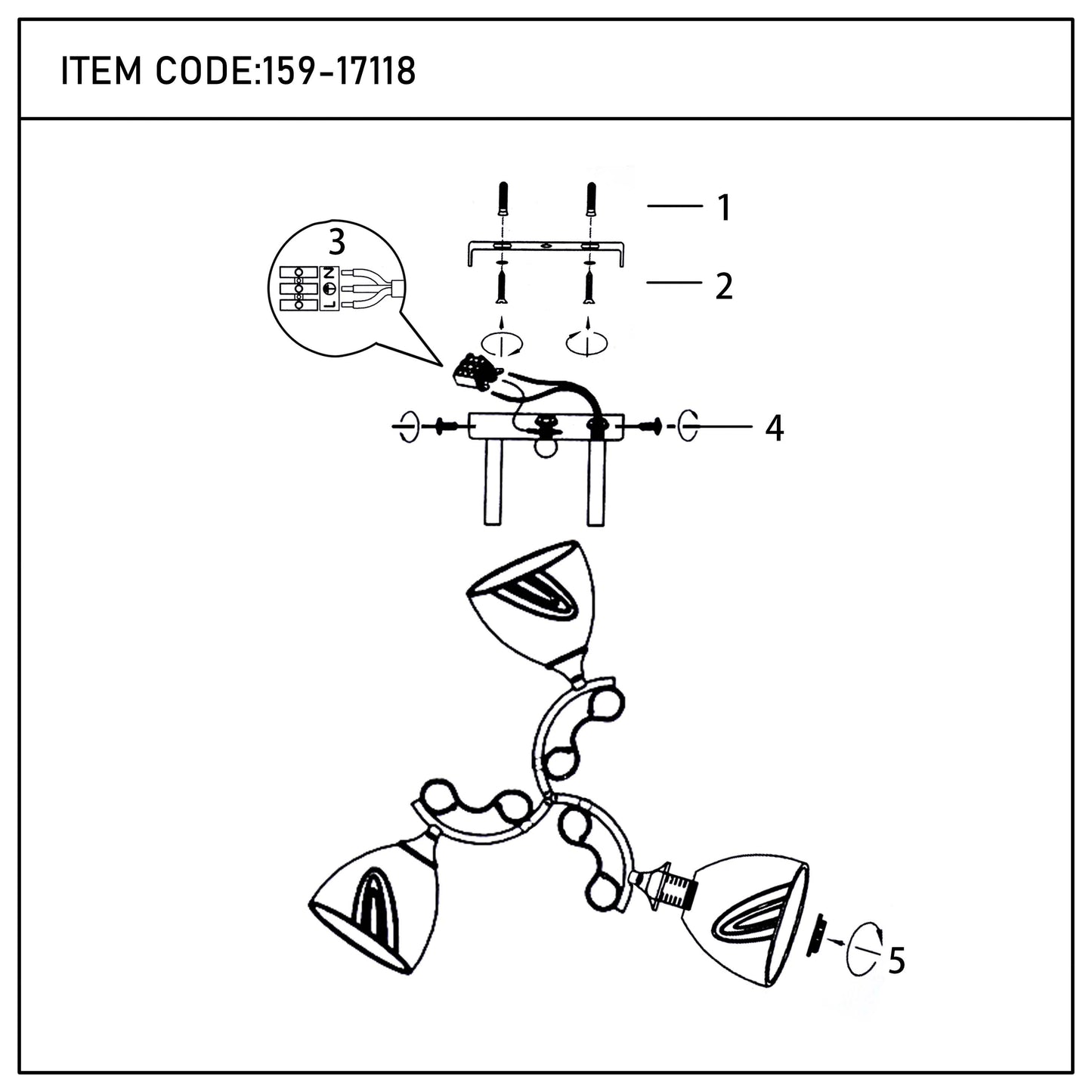 ITEM CODE:159-17118

1

2

3

N

L

4

5