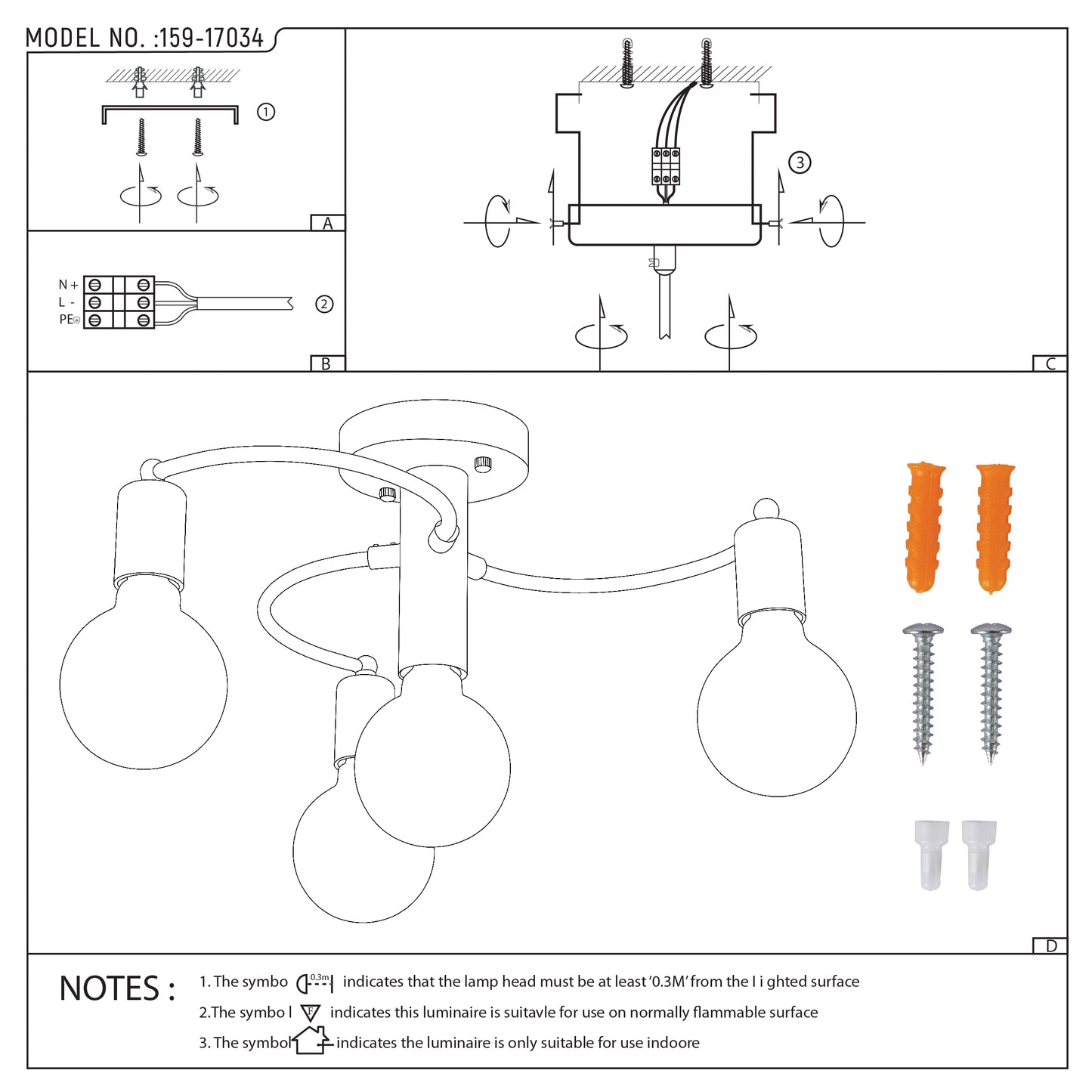 MODEL NO. :159-17034

①

A

N +
L -
PE

②

B

③

C

D

NOTES :

1. The symbo 0.3m indicates that the lamp head must be at least '0.3M' from the l i ghted surface

2.The symbo l F indicates this luminaire is suitavle for use on normally flammable surface

3. The symbol indicates the luminaire is only suitable for use indoore