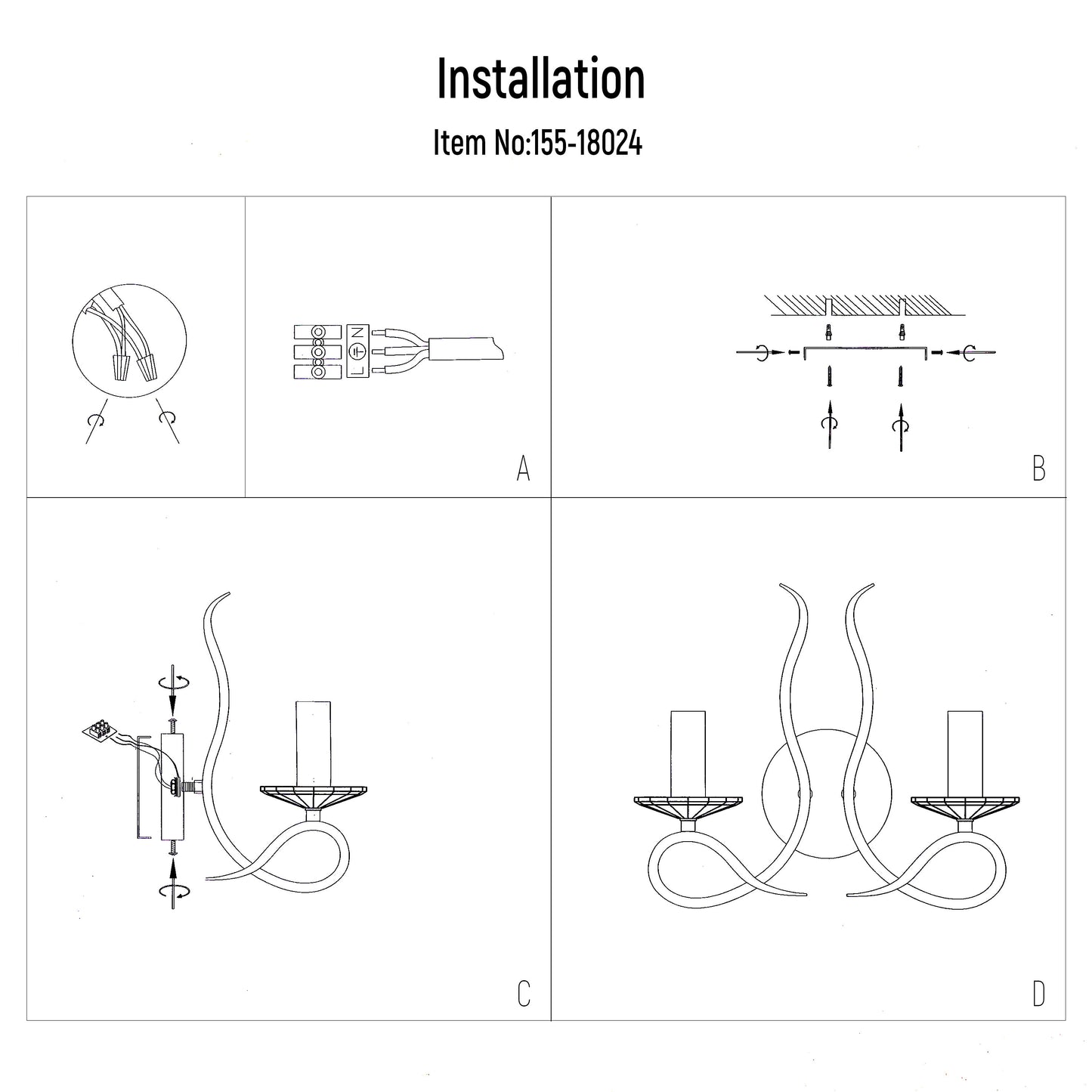 Installation

Item No:155-18024

N

L

A

B

C

D