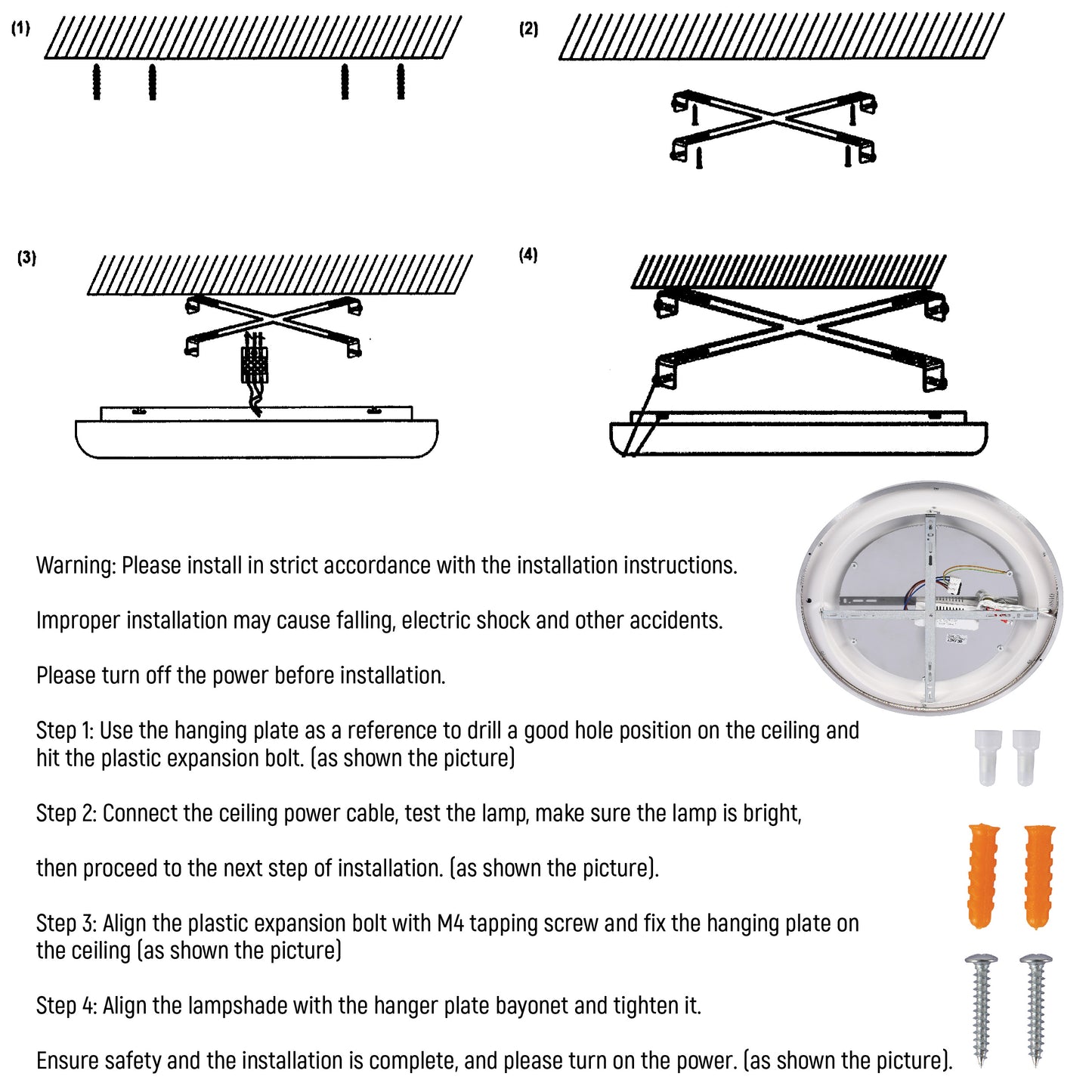 (1)

(2)

(3)

(4)

Warning: Please install in strict accordance with the installation instructions.

Improper installation may cause falling, electric shock and other accidents.

Please turn off the power before installation.

Step 1: Use the hanging plate as a reference to drill a good hole position on the ceiling and hit the plastic expansion bolt. (as shown the picture)

Step 2: Connect the ceiling power cable, test the lamp, make sure the lamp is bright,

then proceed to the next step of installation. (as shown the picture).

Step 3: Align the plastic expansion bolt with M4 tapping screw and fix the hanging plate on the ceiling (as shown the picture)

Step 4: Align the lampshade with the hanger plate bayonet and tighten it.

Ensure safety and the installation is complete, and please turn on the power. (as shown the picture).