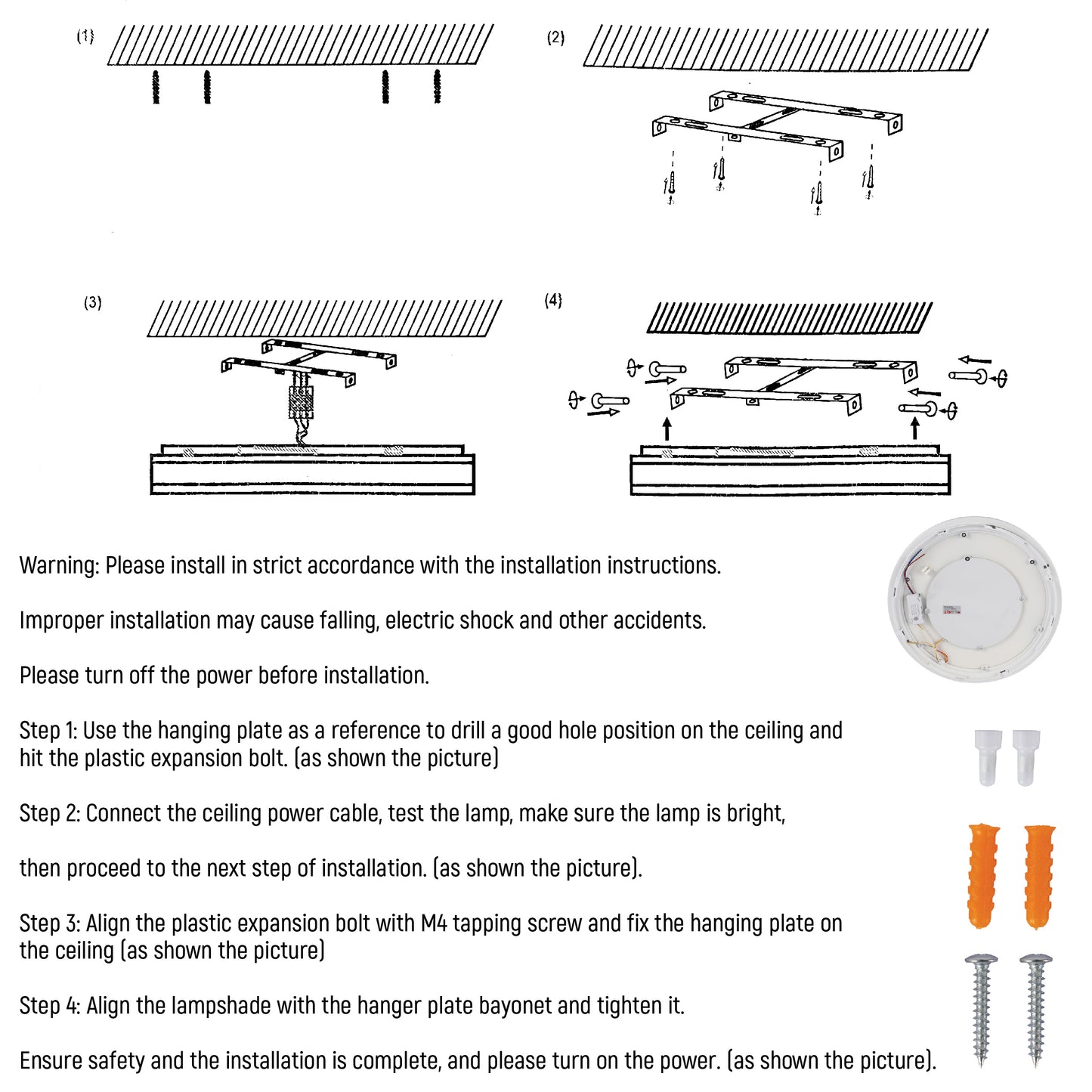 (1)

(2)

(3)

(4)

Warning: Please install in strict accordance with the installation instructions.

Improper installation may cause falling, electric shock and other accidents.

Please turn off the power before installation.

Step 1: Use the hanging plate as a reference to drill a good hole position on the ceiling and hit the plastic expansion bolt. (as shown the picture)

Step 2: Connect the ceiling power cable, test the lamp, make sure the lamp is bright,

then proceed to the next step of installation. (as shown the picture).

Step 3: Align the plastic expansion bolt with M4 tapping screw and fix the hanging plate on the ceiling (as shown the picture)

Step 4: Align the lampshade with the hanger plate bayonet and tighten it.

Ensure safety and the installation is complete, and please turn on the power. (as shown the picture).