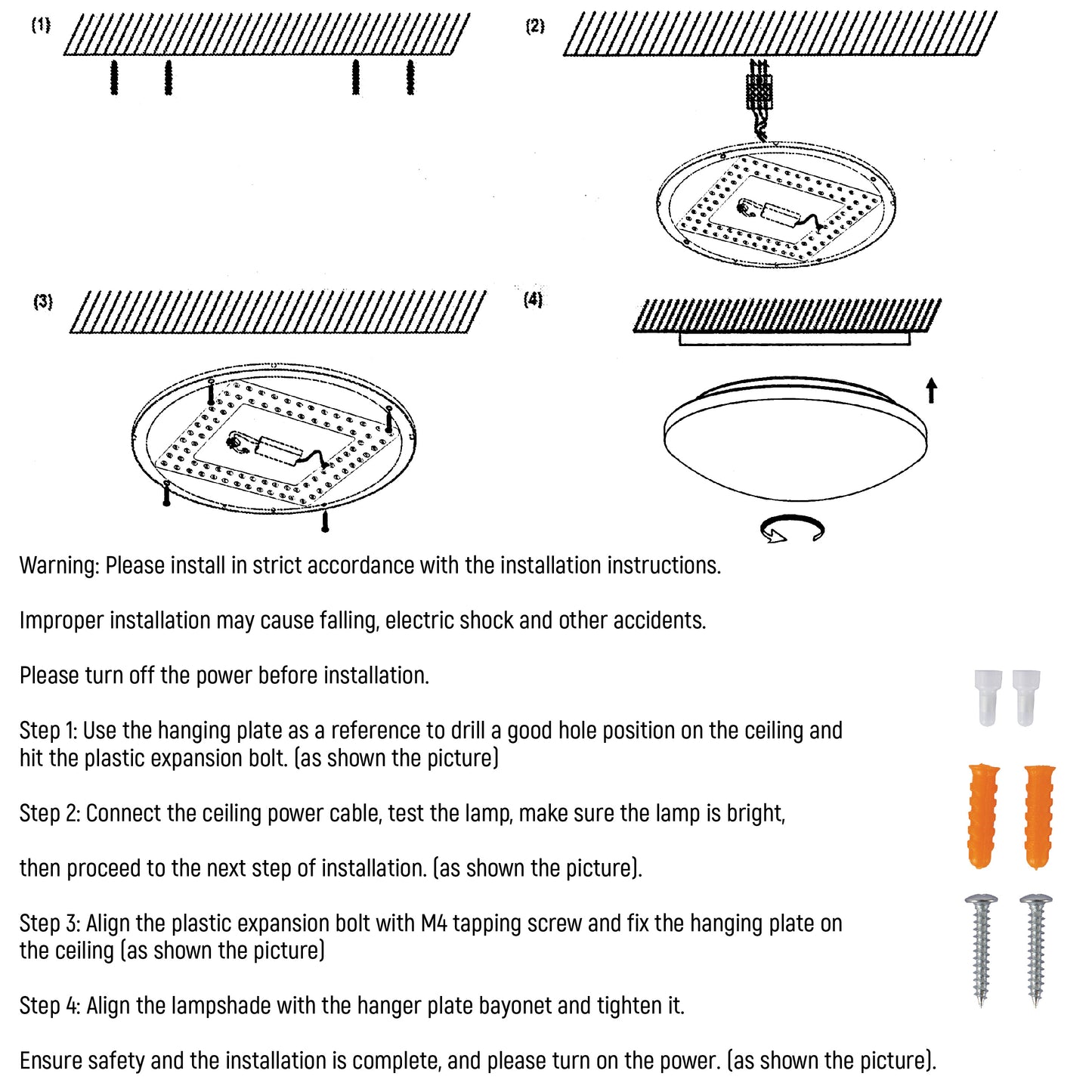 (1)

(2)

(3)

(4)

Warning: Please install in strict accordance with the installation instructions.

Improper installation may cause falling, electric shock and other accidents.

Please turn off the power before installation.

Step 1: Use the hanging plate as a reference to drill a good hole position on the ceiling and hit the plastic expansion bolt. (as shown the picture)

Step 2: Connect the ceiling power cable, test the lamp, make sure the lamp is bright,

then proceed to the next step of installation. (as shown the picture).

Step 3: Align the plastic expansion bolt with M4 tapping screw and fix the hanging plate on the ceiling (as shown the picture)

Step 4: Align the lampshade with the hanger plate bayonet and tighten it.

Ensure safety and the installation is complete, and please turn on the power. (as shown the picture).