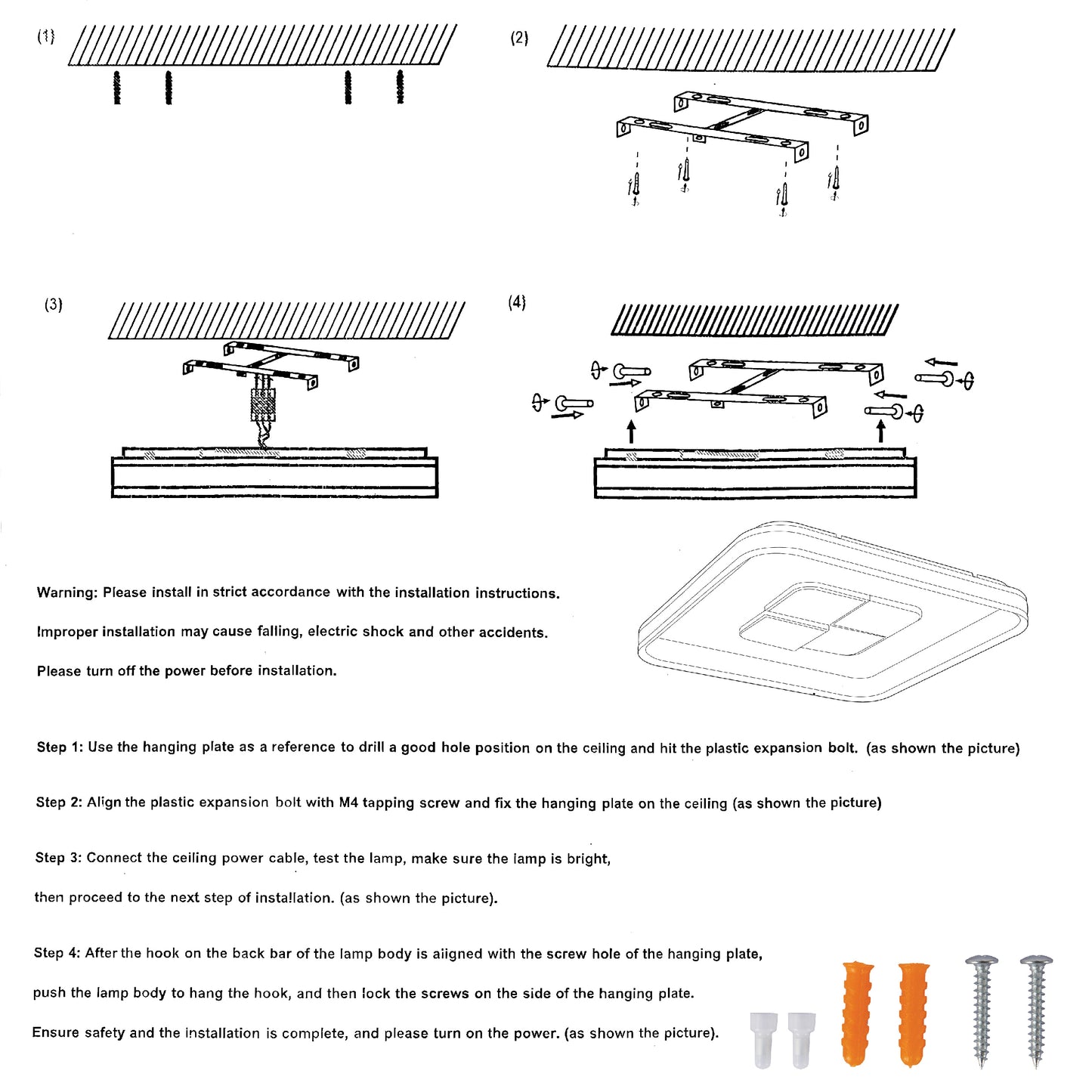 (1)

(2)

(3)

(4)

Warning: Please install in strict accordance with the installation instructions.

Improper installation may cause falling, electric shock and other accidents.

Please turn off the power before installation.

Step 1: Use the hanging plate as a reference to drill a good hole position on the ceiling and hit the plastic expansion bolt. (as shown the picture)

Step 2: Align the plastic expansion bolt with M4 tapping screw and fix the hanging plate on the ceiling (as shown the picture)

Step 3: Connect the ceiling power cable, test the lamp, make sure the lamp is bright,

then proceed to the next step of installation. (as shown the picture).

Step 4: After the hook on the back bar of the lamp body is aligned with the screw hole of the hanging plate,

push the lamp body to hang the hook, and then lock the screws on the side of the hanging plate.

Ensure safety and the installation is complete, and please turn on the power. (as shown the picture).