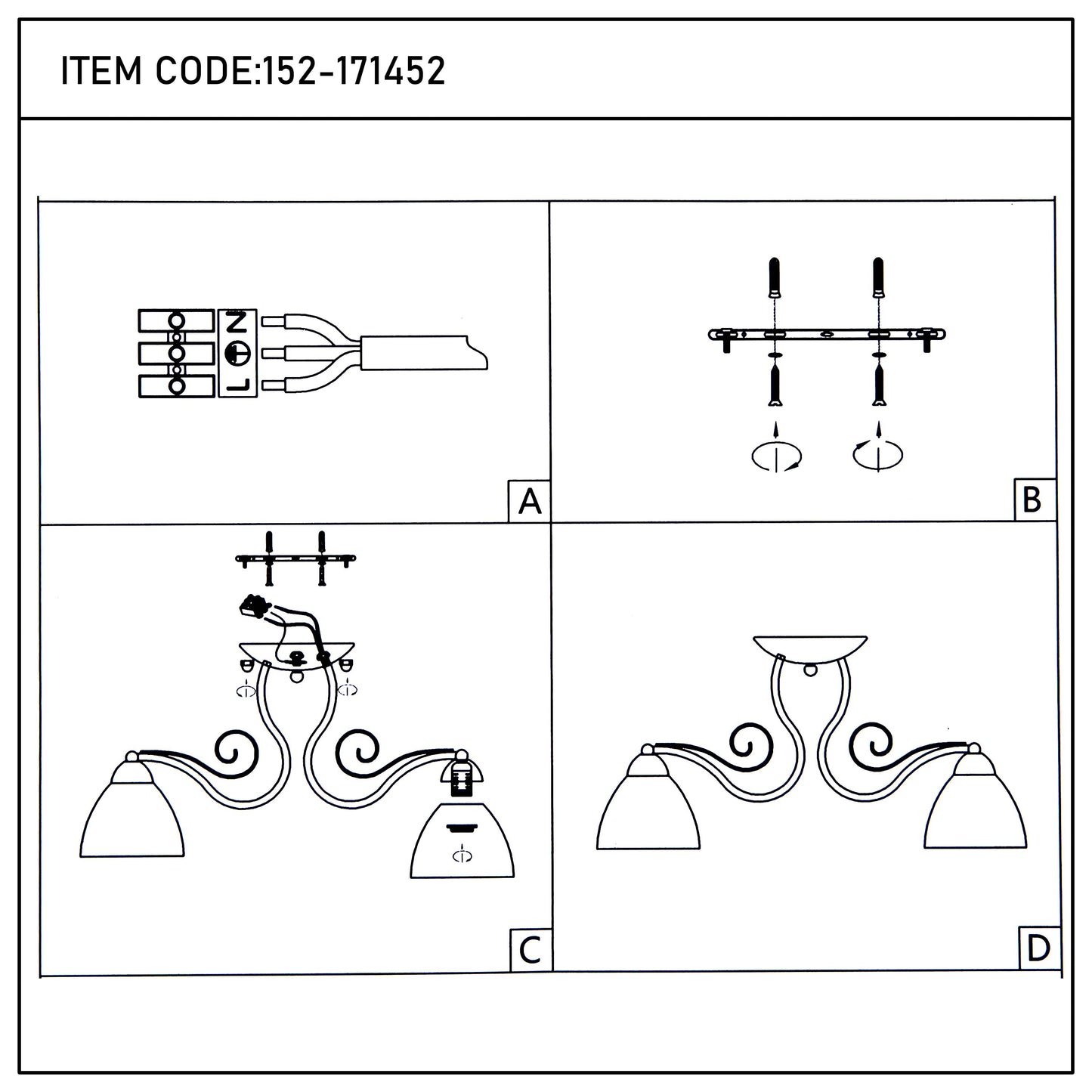 ITEM CODE:152-171452

N
L

A

B

C

D