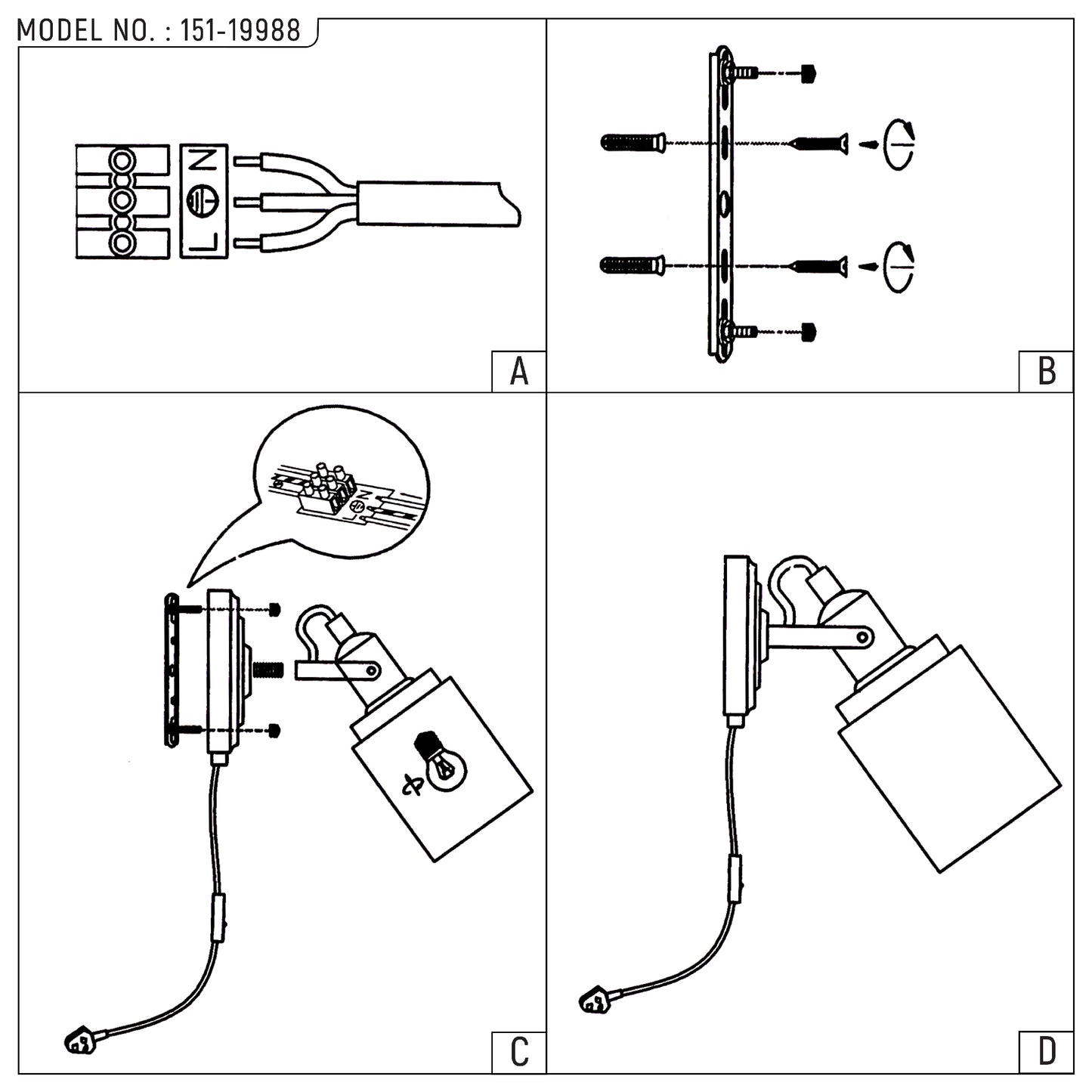 MODEL NO. : 151-19988

N

L

A

B

C

D