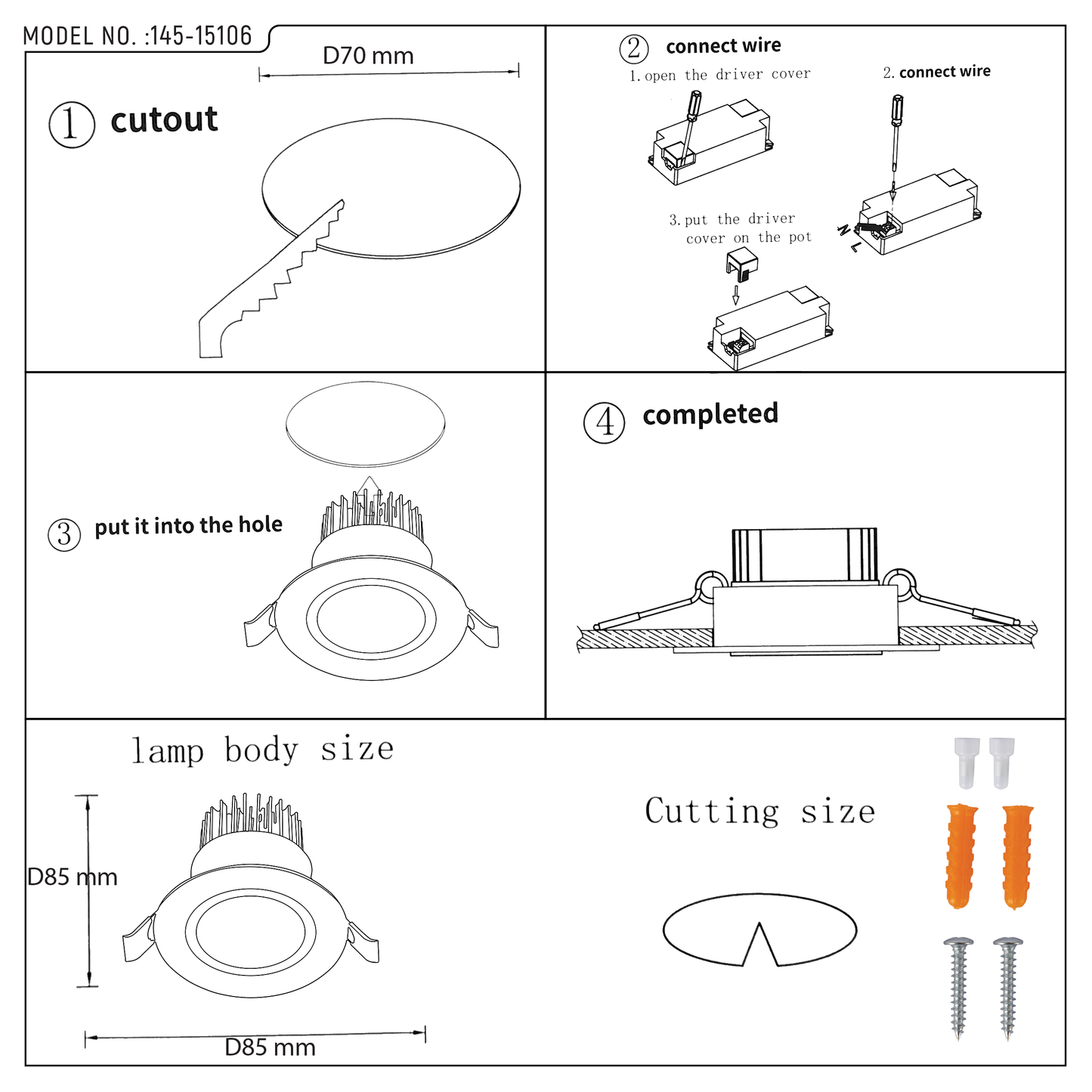 MODEL NO. :145-15106

D70 mm

① cutout

② connect wire

1. open the driver cover

2. connect wire

N L

3. put the driver cover on the pot

③ put it into the hole

④ completed

lamp body size

D85 mm

D85 mm

Cutting size