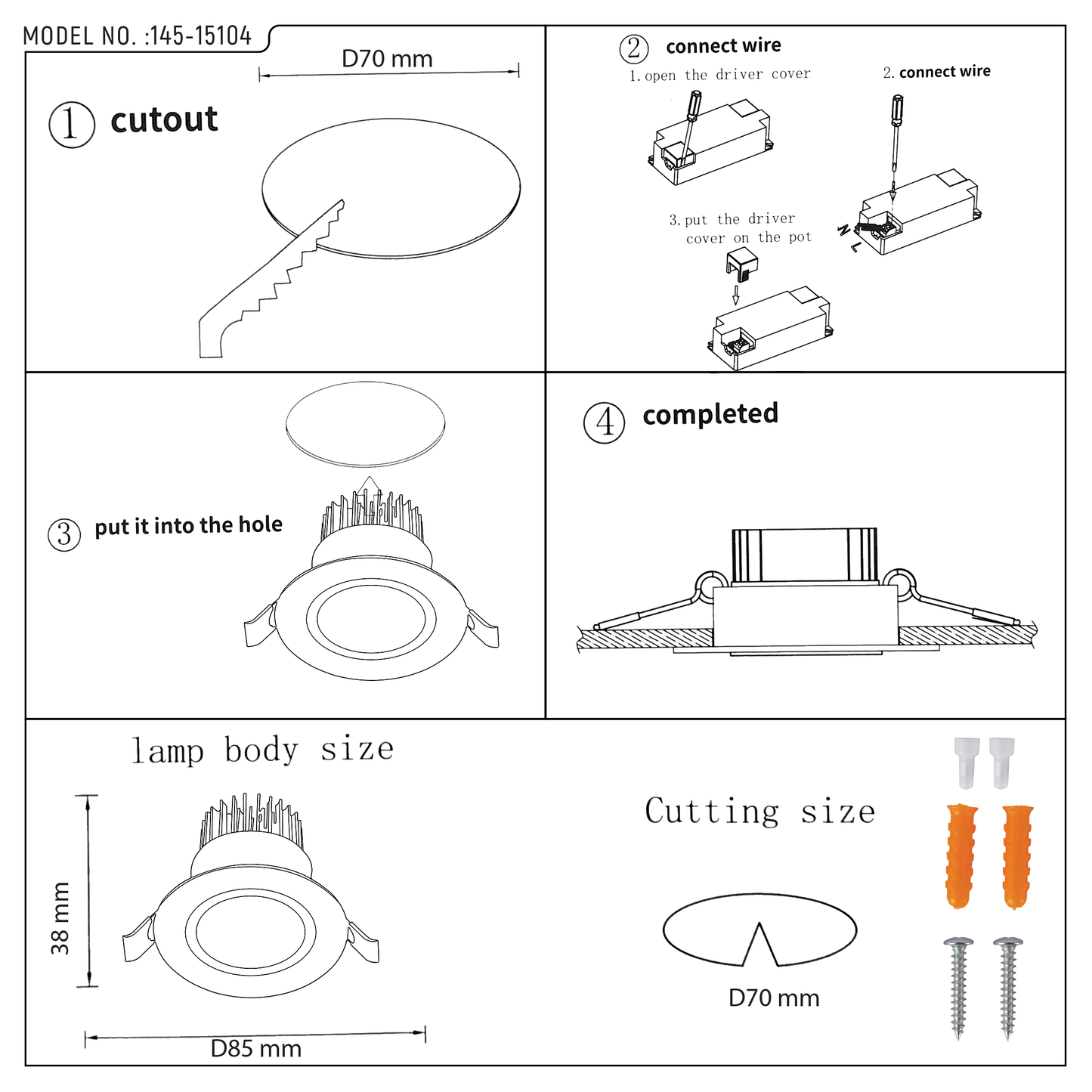 MODEL NO. :145-15104

D70 mm

① cutout

② connect wire

1. open the driver cover

2. connect wire

N L

3. put the driver cover on the pot

③ put it into the hole

④ completed

lamp body size

38 mm

D85 mm

Cutting size

D70 mm