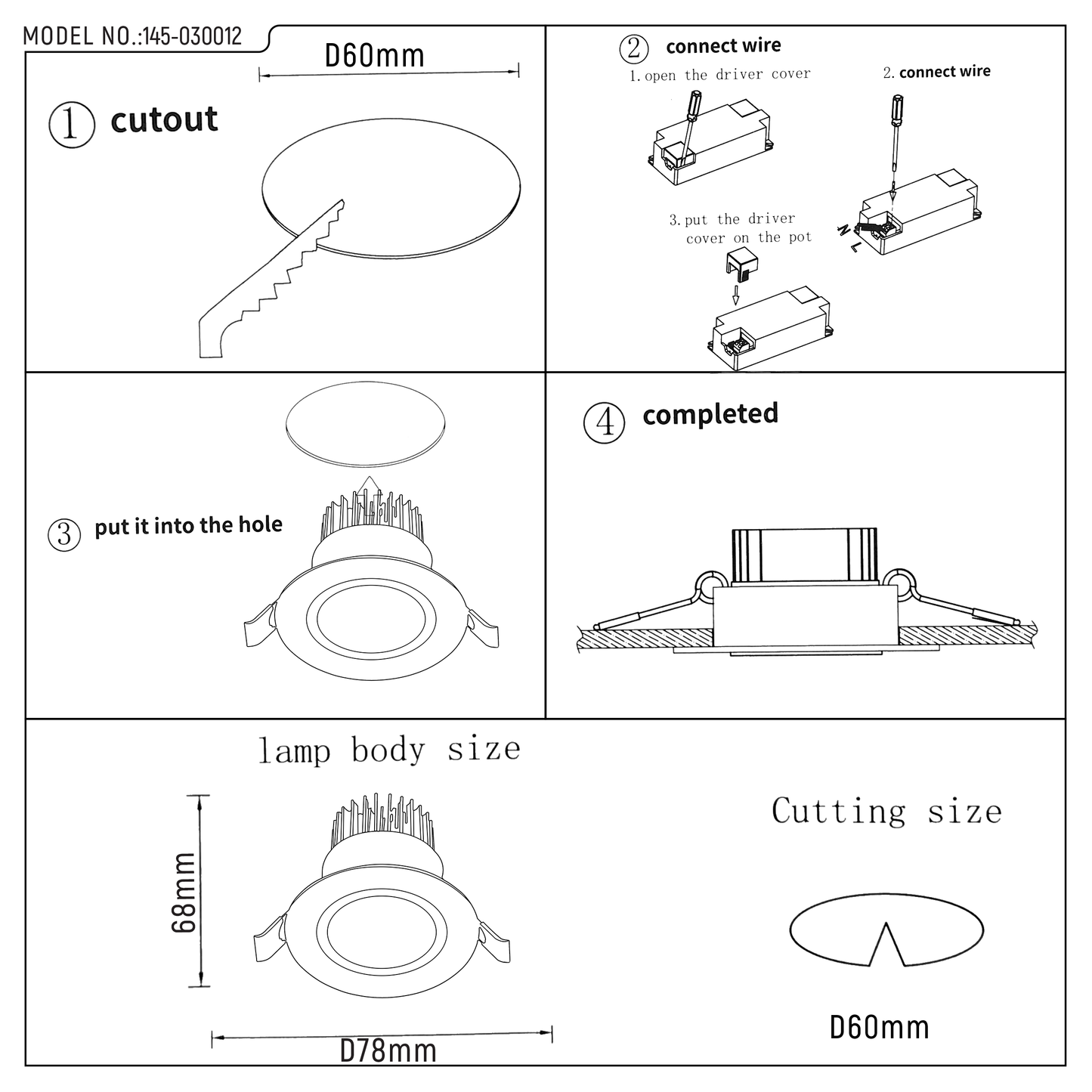 MODEL NO.:145-030012

D60mm

① cutout

② connect wire

1. open the driver cover

2. connect wire

N L

3. put the driver cover on the pot

③ put it into the hole

④ completed

lamp body size

68mm

D78mm

Cutting size

D60mm