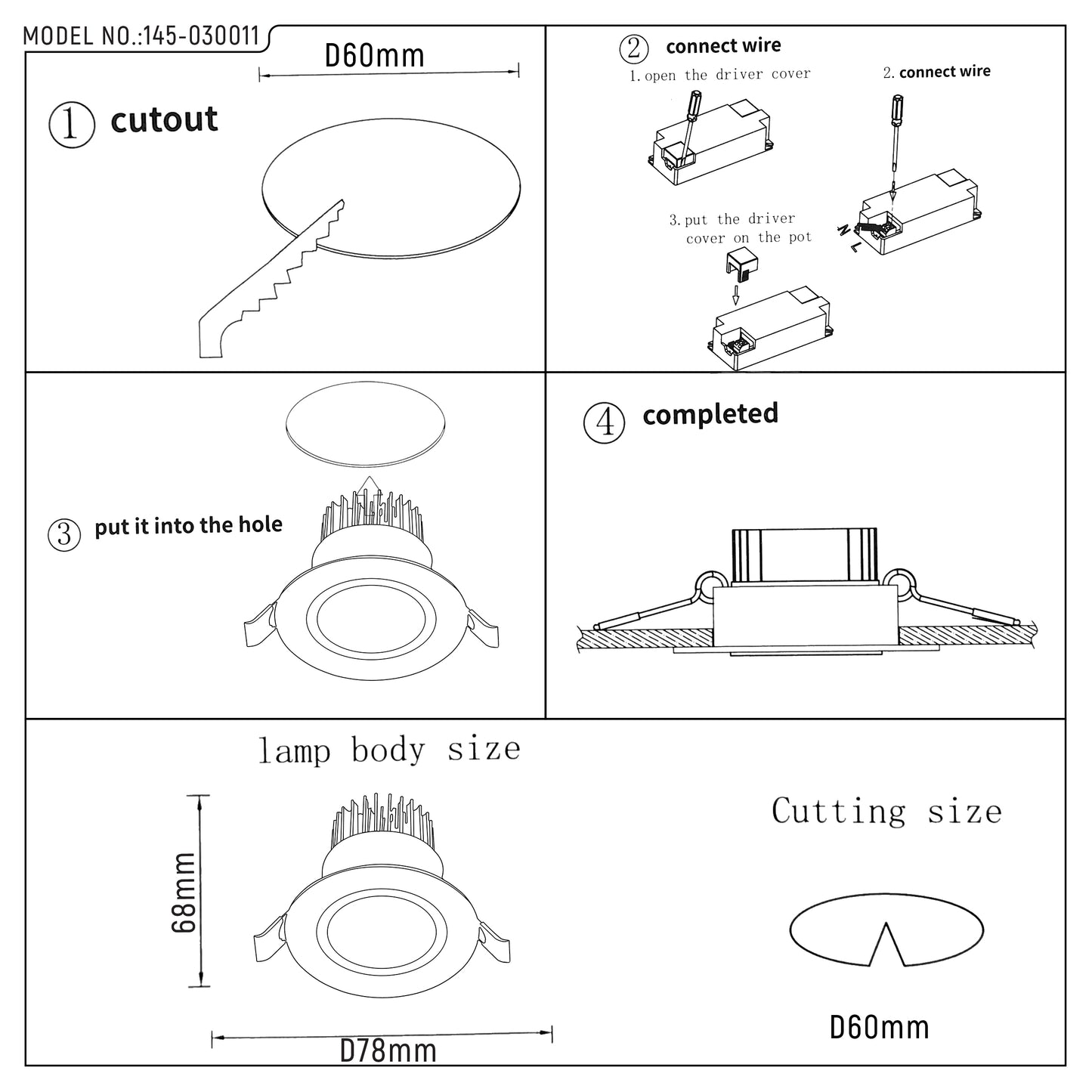 MODEL NO.:145-030011

D60mm

① cutout

② connect wire

1. open the driver cover

2. connect wire

N
L

3. put the driver cover on the pot

③ put it into the hole

④ completed

lamp body size

68mm

D78mm

Cutting size

D60mm