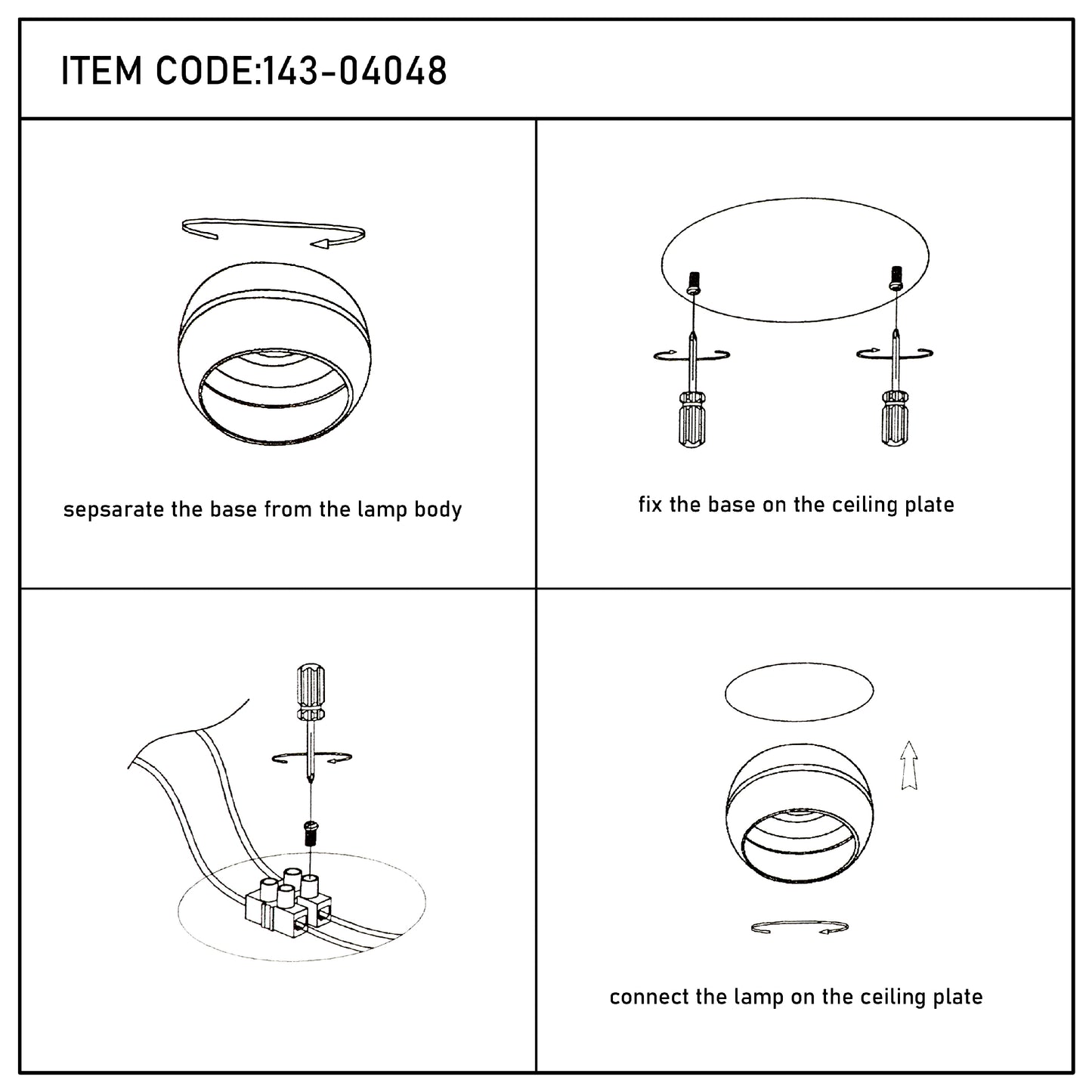 ITEM CODE:143-04048

sepsarate the base from the lamp body

fix the base on the ceiling plate

connect the lamp on the ceiling plate