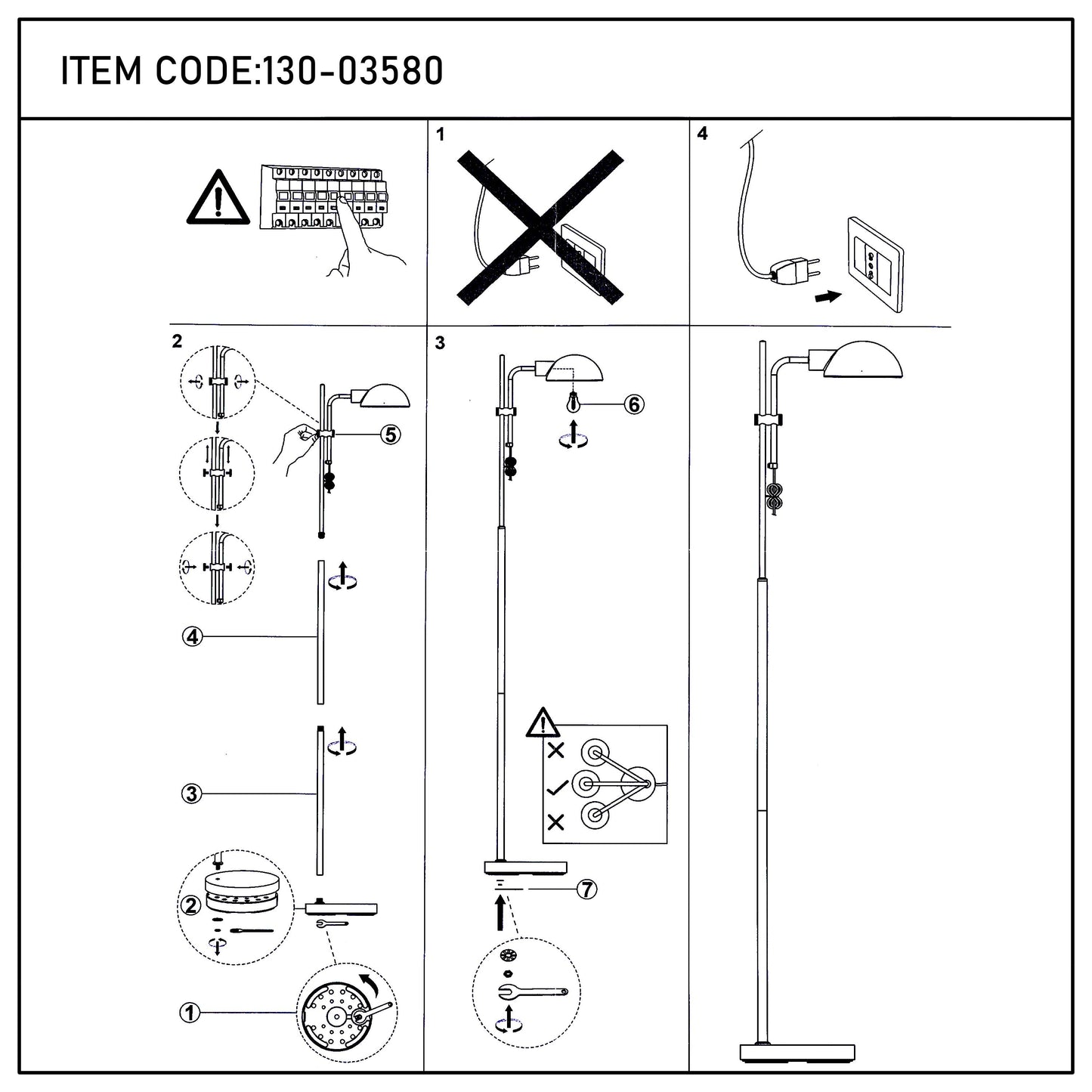 ITEM CODE:130-03580

1

4

2

5

4

3

2

1

3

6

7