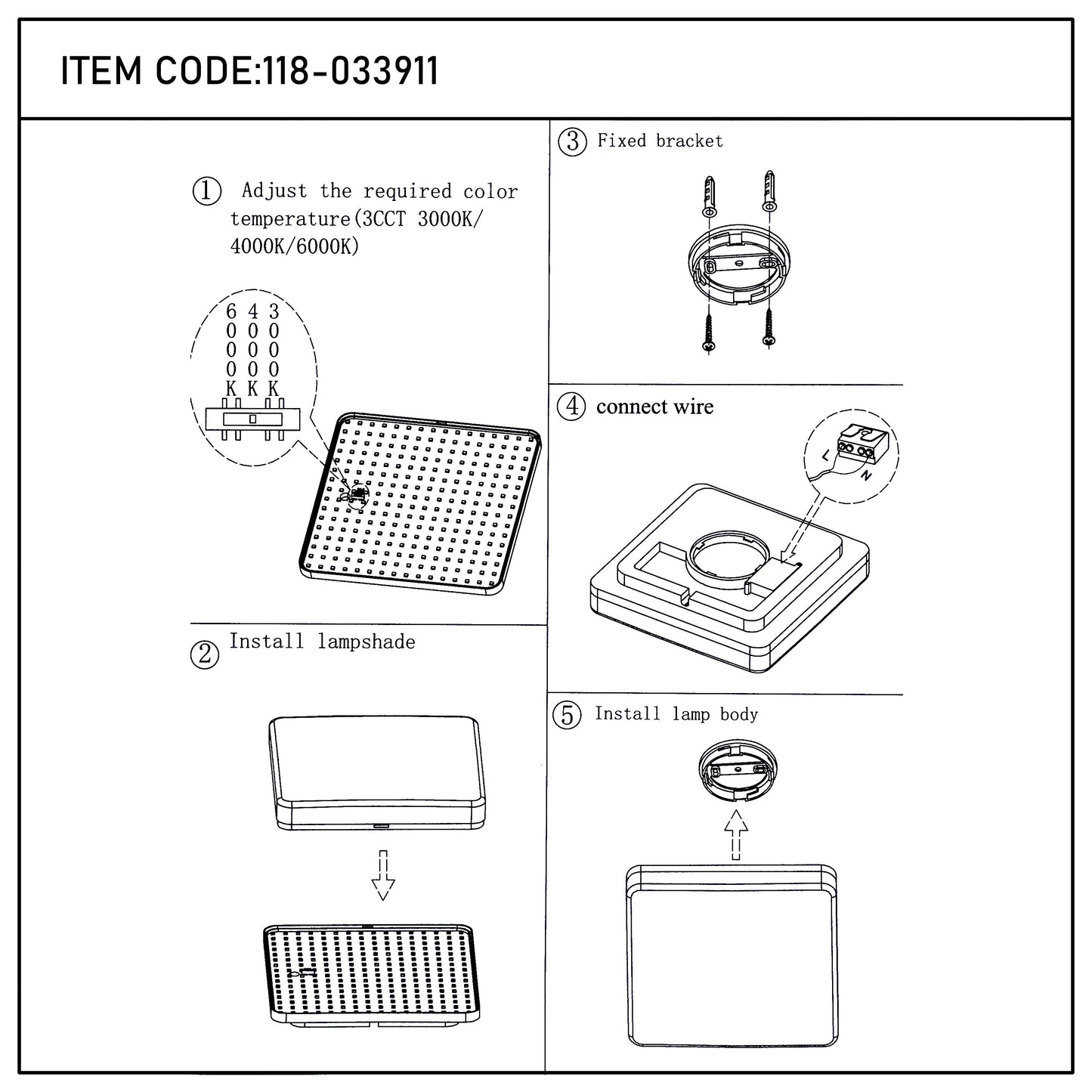 ITEM CODE:118-033911

① Adjust the required color temperature(3CCT 3000K/ 4000K/6000K)

6000K 4000K 3000K

② Install lampshade

③ Fixed bracket

④ connect wire

L N

⑤ Install lamp body