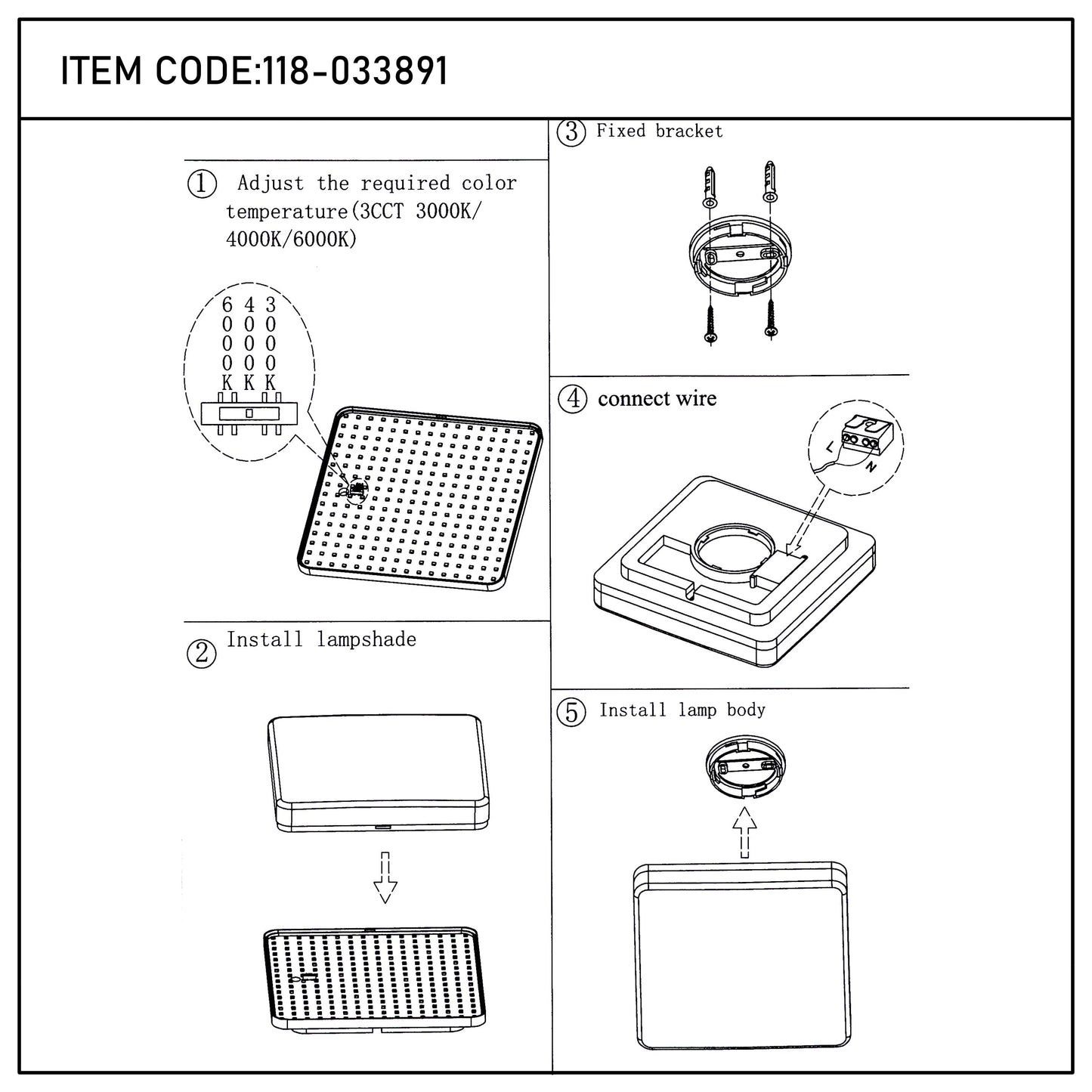 ITEM CODE:118-033891

① Adjust the required color temperature(3CCT 3000K/ 4000K/6000K)

6000K 4000K 3000K

② Install lampshade

③ Fixed bracket

④ connect wire

L N

⑤ Install lamp body