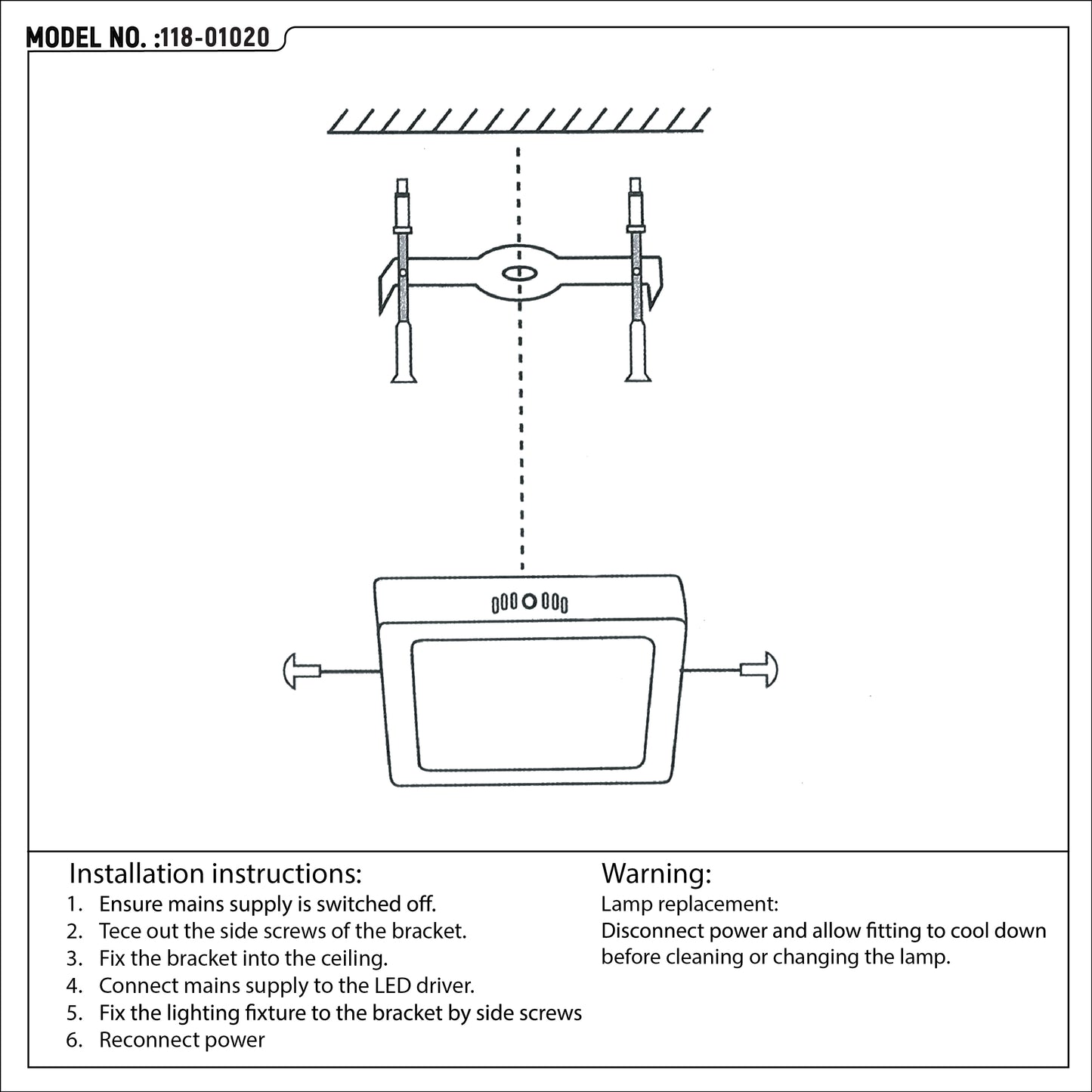 MODEL NO. :118-01020

Installation instructions:
1. Ensure mains supply is switched off.
2. Tece out the side screws of the bracket.
3. Fix the bracket into the ceiling.
4. Connect mains supply to the LED driver.
5. Fix the lighting fixture to the bracket by side screws
6. Reconnect power

Warning:
Lamp replacement:
Disconnect power and allow fitting to cool down before cleaning or changing the lamp.