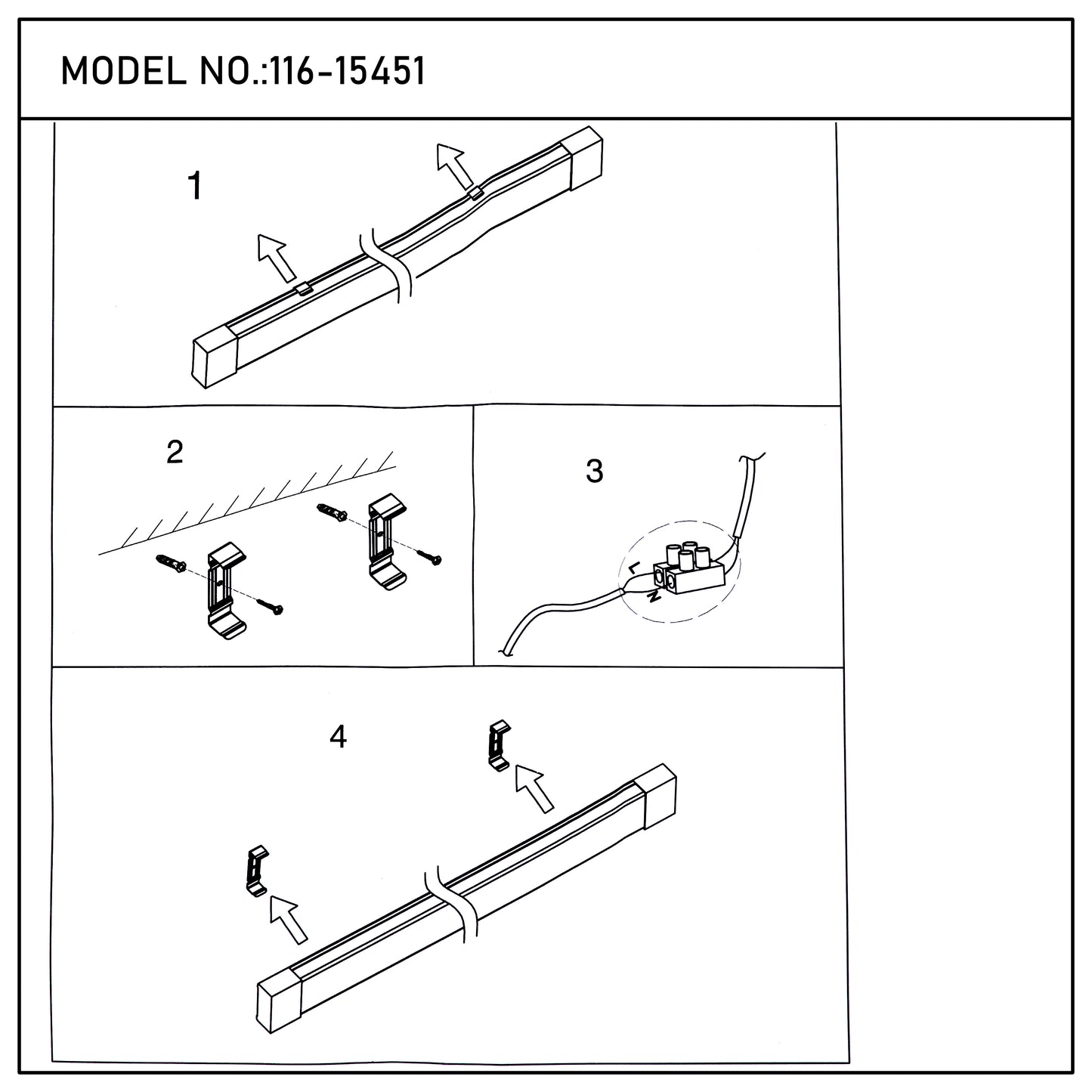 MODEL NO.:116-15451

1

2

3

L
N

4