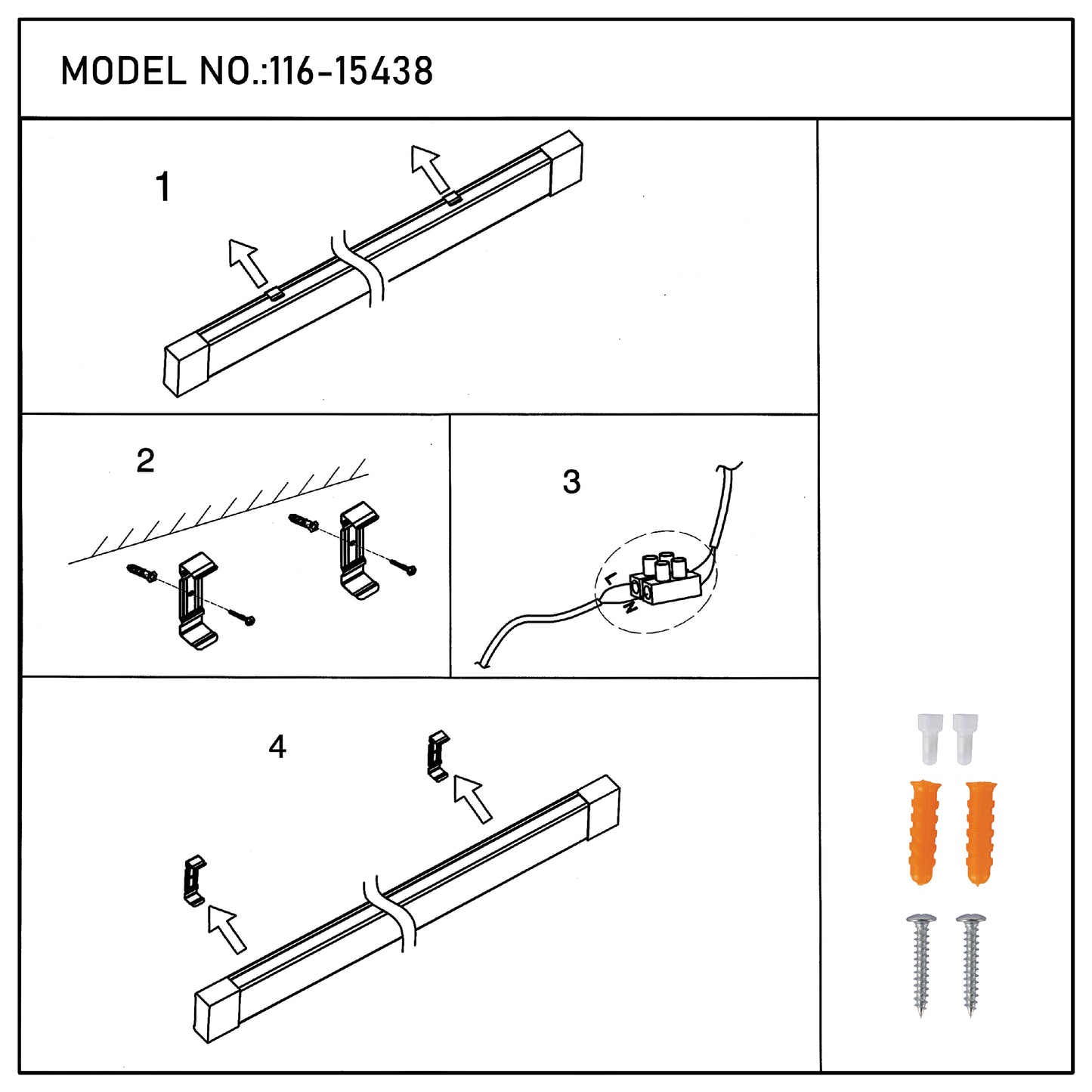 MODEL NO.:116-15438

1

2

3

L
N

4