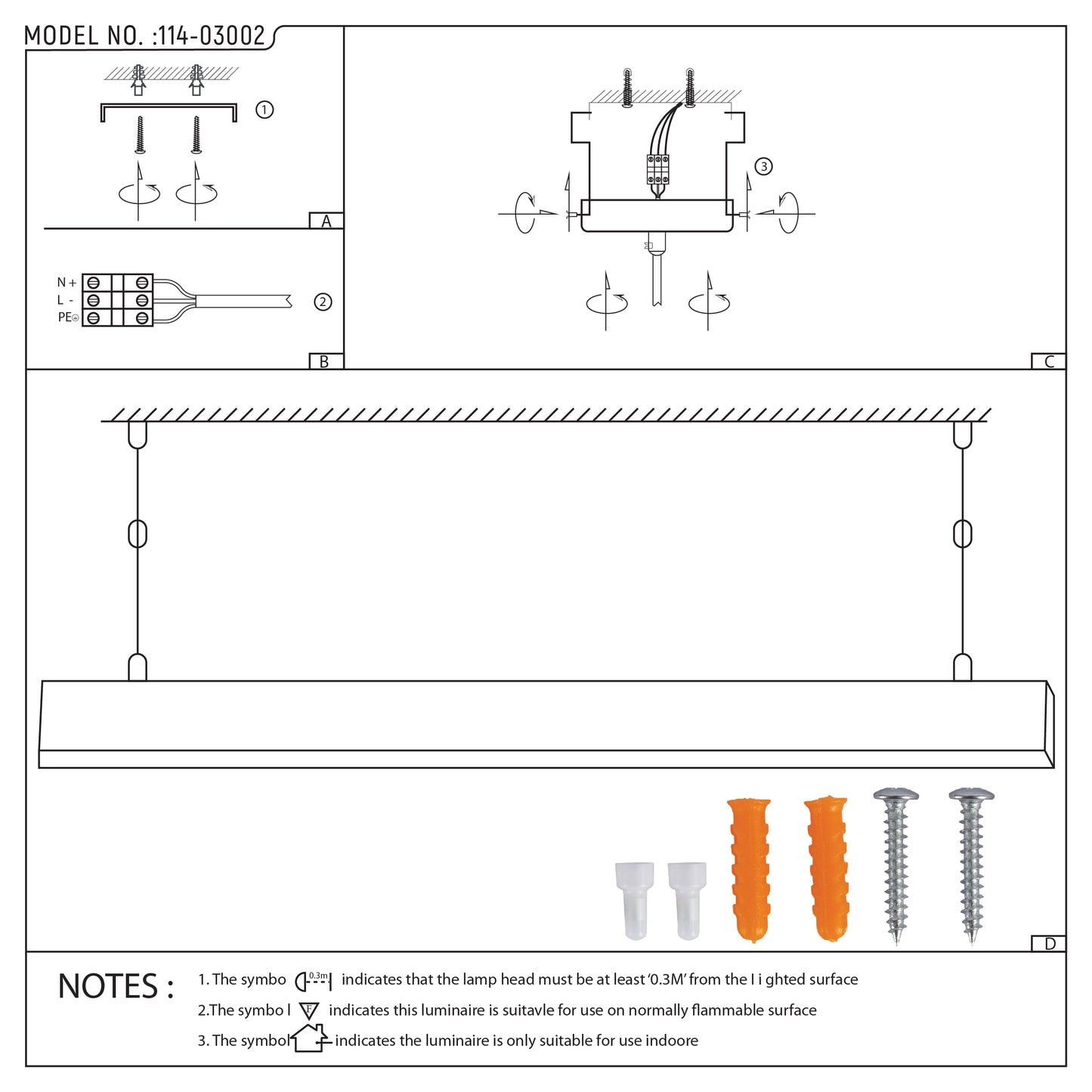 MODEL NO. :114-03002

①

A

N +
L -
PE

②

B

③

C

D

NOTES :

1. The symbo 0.3m indicates that the lamp head must be at least '0.3M' from the l i ghted surface

2.The symbo l F indicates this luminaire is suitavle for use on normally flammable surface

3. The symbol indicates the luminaire is only suitable for use indoore